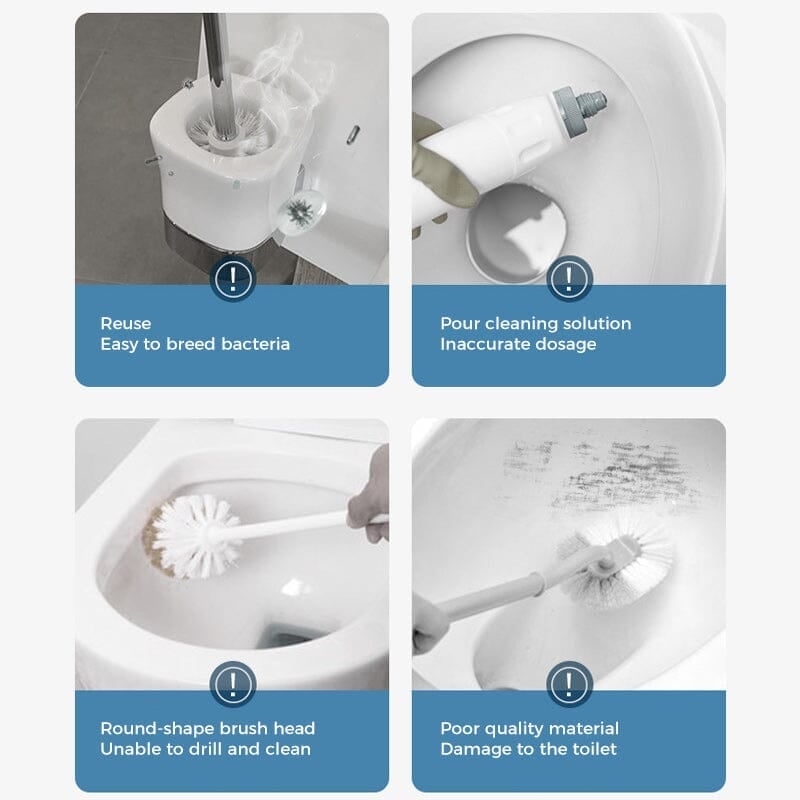 !

Reuse
Easy to breed bacteria

!

Pour cleaning solution
Inaccurate dosage

!

Round-shape brush head
Unable to drill and clean

!

Poor quality material
Damage to the toilet