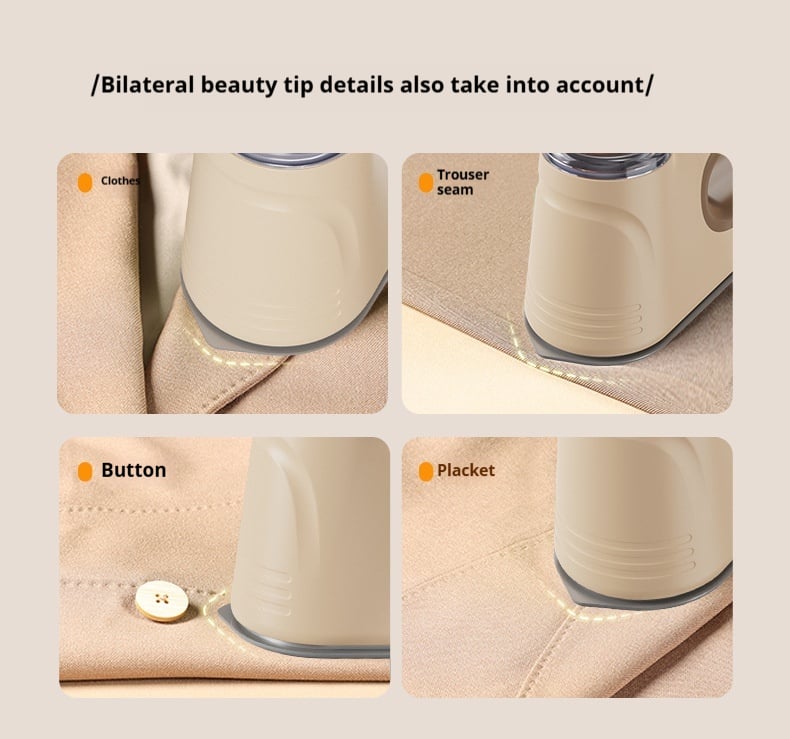 /Bilateral beauty tip details also take into account/

Clothes

Trouser seam

Button

Placket