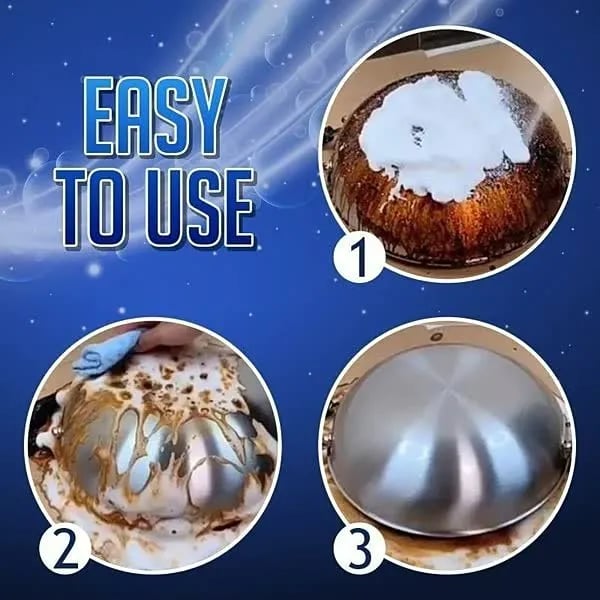 EASY TO USE

1

2

3