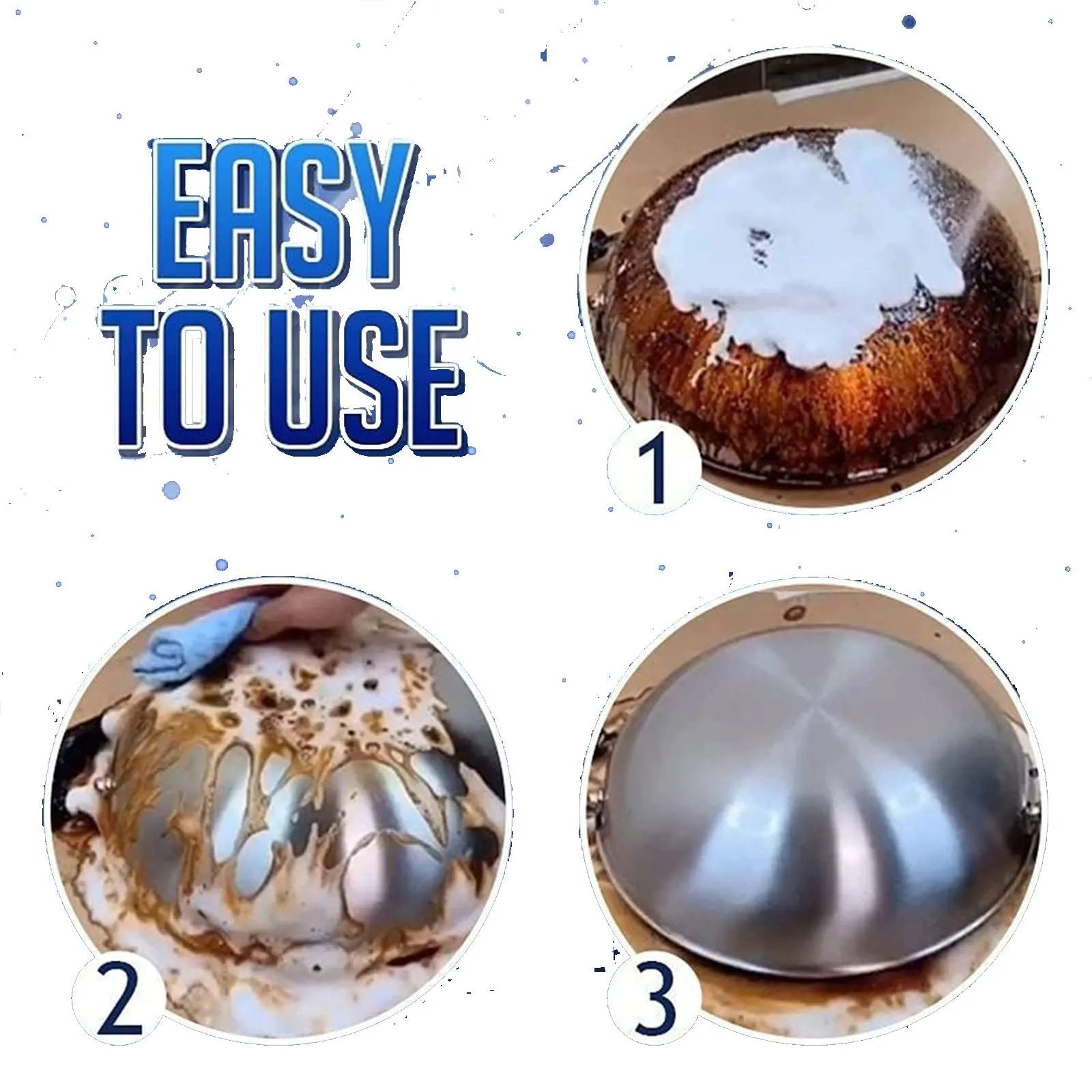 EASY TO USE

1

2

3