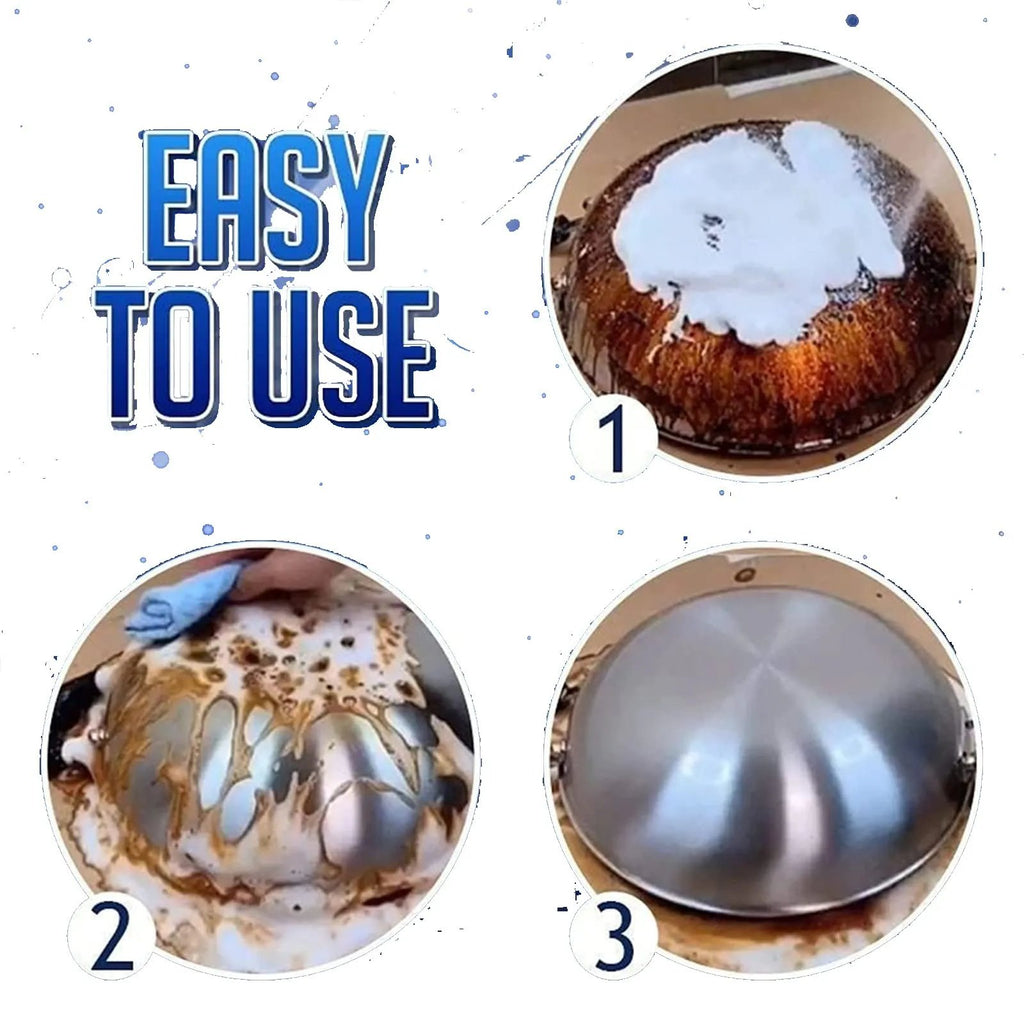 EASY TO USE

1

2

3