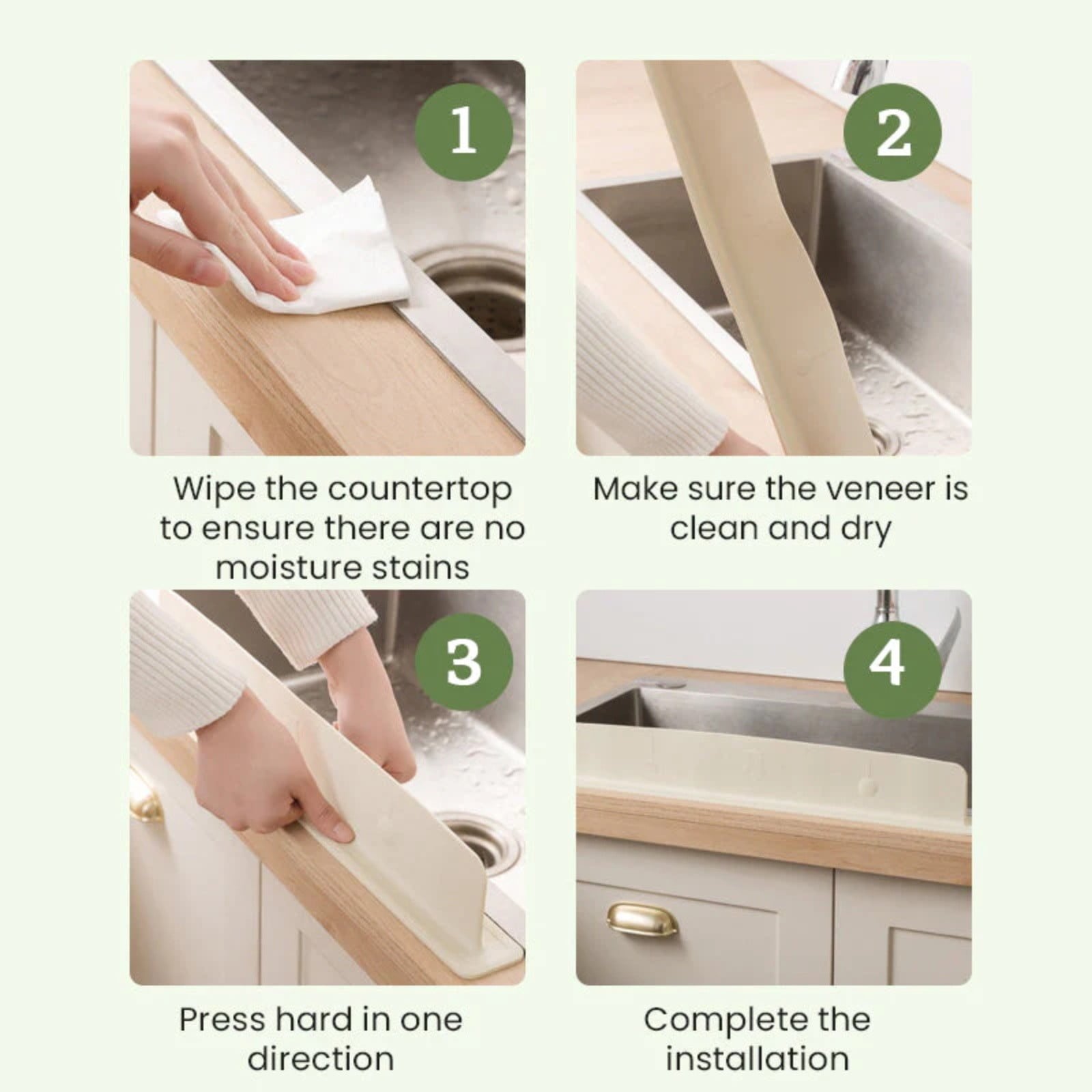 1

Wipe the countertop to ensure there are no moisture stains

2

Make sure the veneer is clean and dry

3

Press hard in one direction

4

Complete the installation