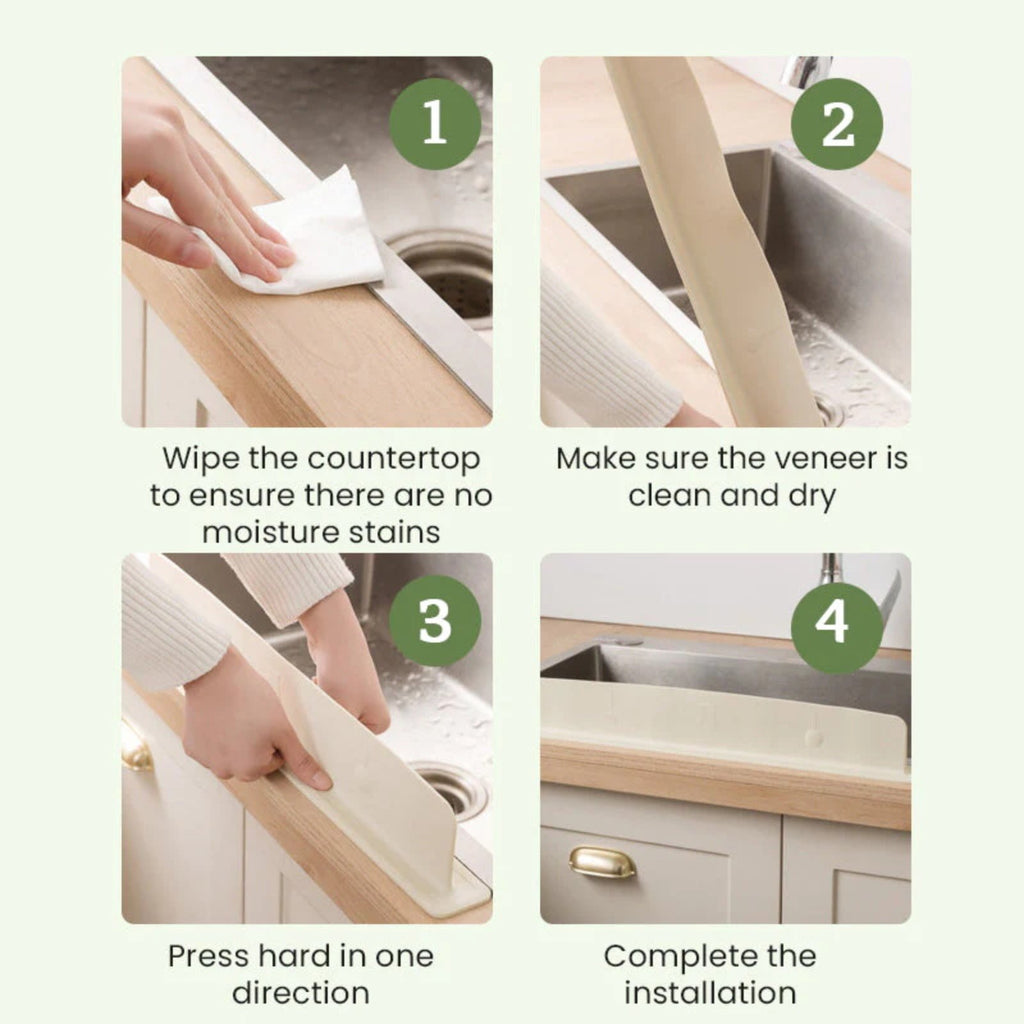 1

Wipe the countertop to ensure there are no moisture stains

2

Make sure the veneer is clean and dry

3

Press hard in one direction

4

Complete the installation