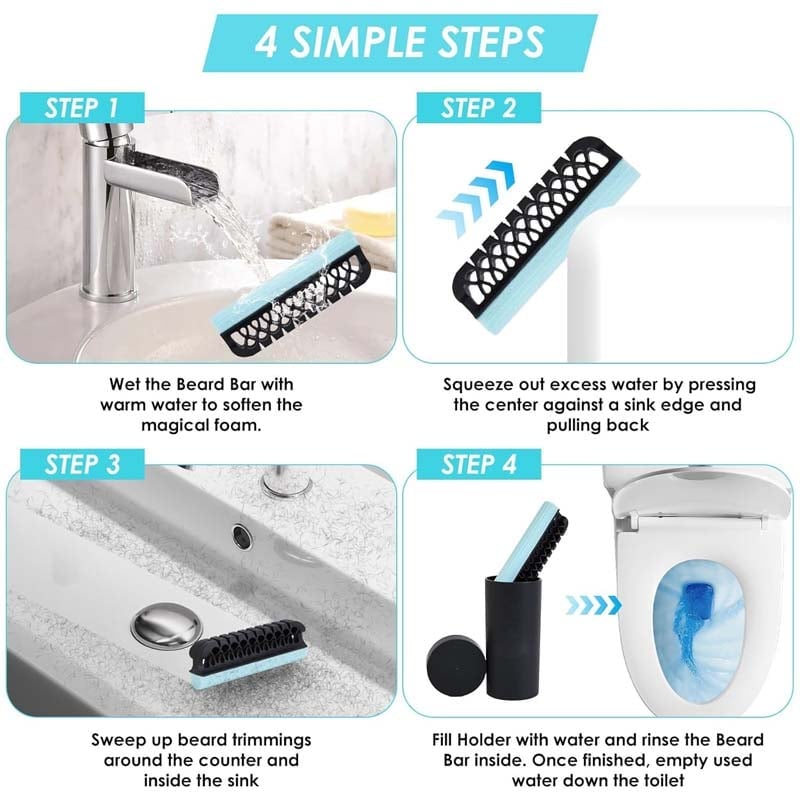 4 SIMPLE STEPS

STEP 1

Wet the Beard Bar with warm water to soften the magical foam.

STEP 2

Squeeze out excess water by pressing the center against a sink edge and pulling back

STEP 3

Sweep up beard trimmings around the counter and inside the sink

STEP 4

Fill Holder with water and rinse the Beard Bar inside. Once finished, empty used water down the toilet